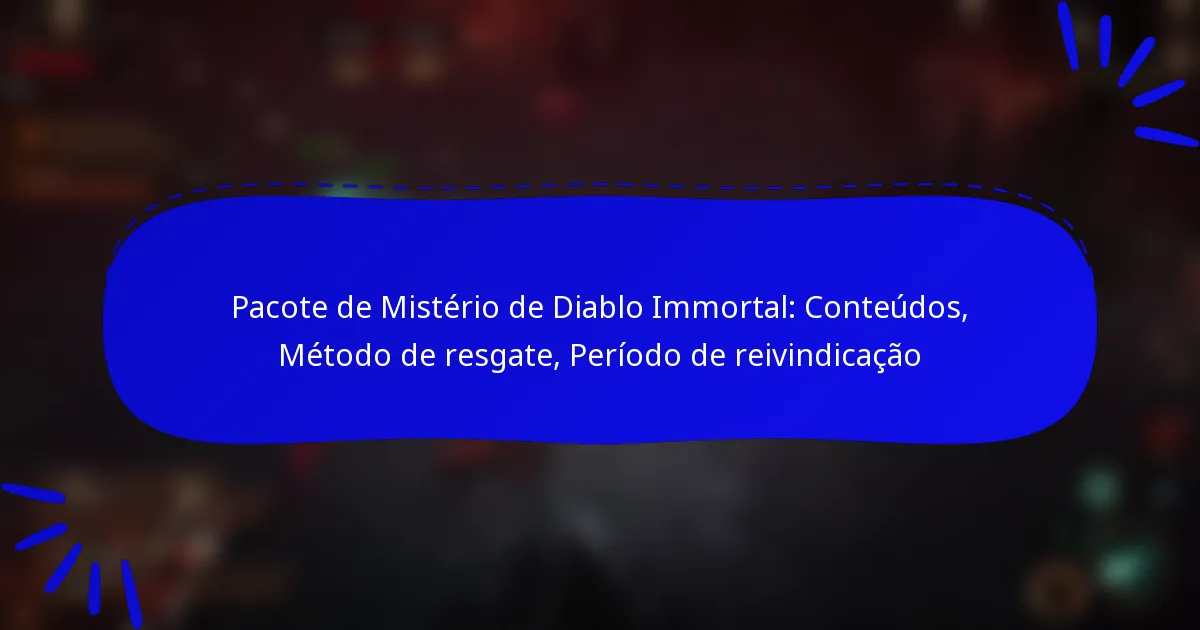 Pacote de Mistério de Diablo Immortal: Conteúdos, Método de resgate, Período de reivindicação